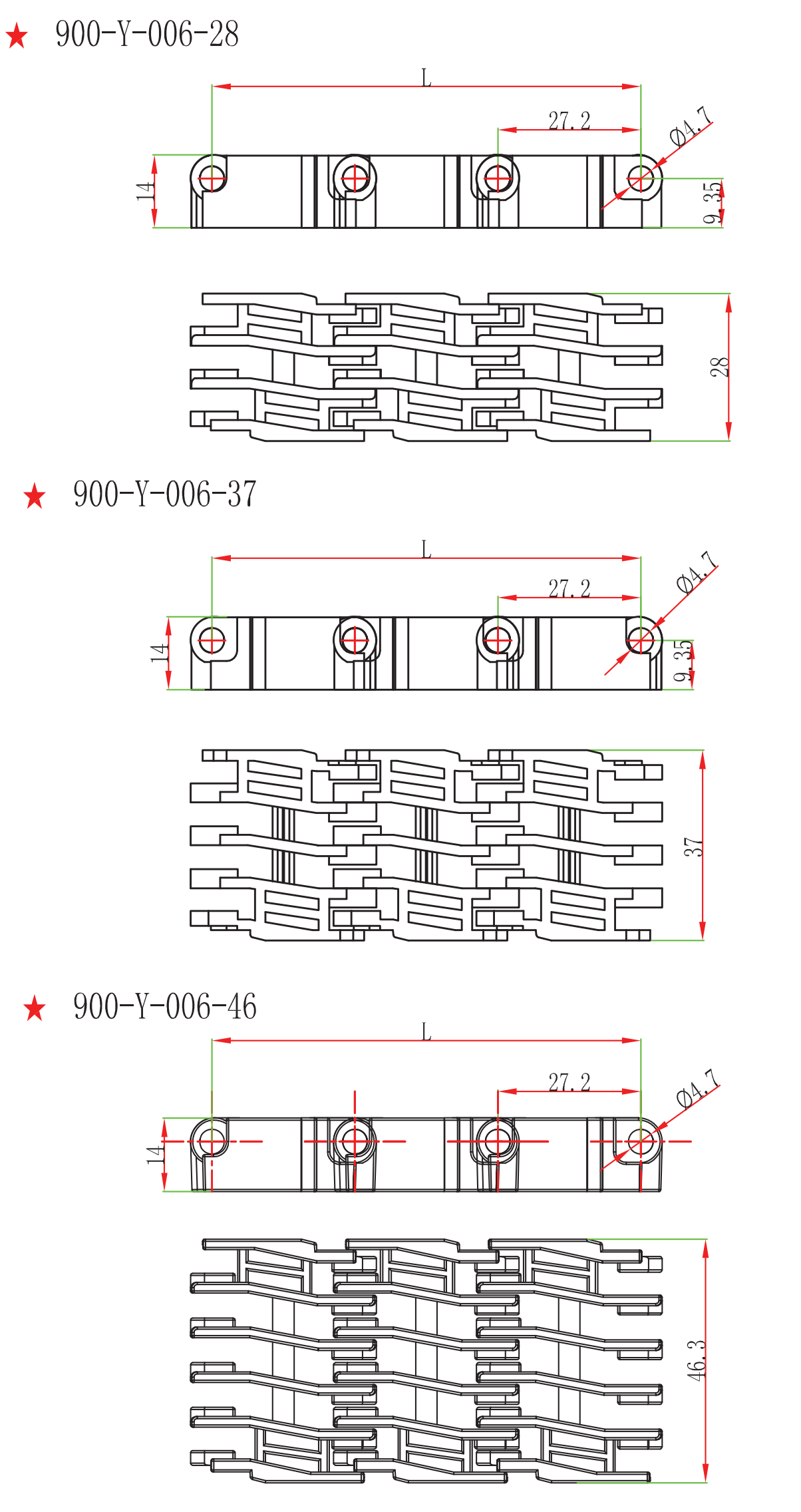 ★ 900-Y-006-28

L

27.2

Ø4.7

14

9.35

28

★ 900-Y-006-37

L

27.2

Ø4.7

14

9.35

37

★ 900-Y-006-46

L

27.2

Ø4.7

14

46.3