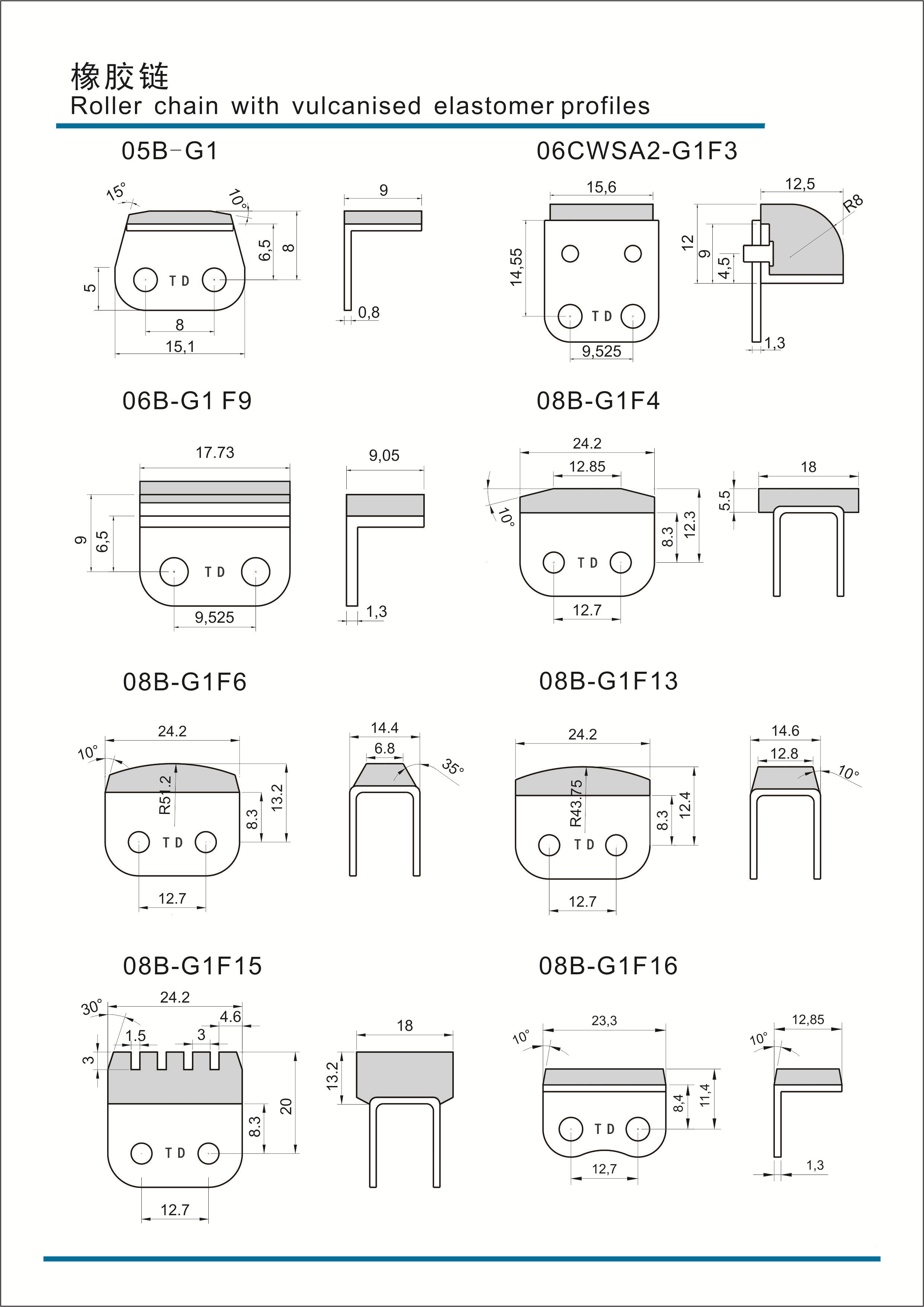 橡胶链
Roller chain with vulcanised elastomer profiles

05B-G1

15° 10° 6,5 8 5 T D 8 15,1

9 0,8

06CWSA2-G1F3

15,6 14,55 T D 9,525

12,5 R8 12 9 4,5 1,3

06B-G1 F9

17.73 9 6,5 T D 9,525

9,05 1,3

08B-G1F4

24.2 12.85 10° 8.3 12.3 T D 12.7

18 5.5

08B-G1F6

24.2 10° R51.2 8.3 13.2 T D 12.7

14.4 6.8 35°

08B-G1F13

24.2 R43.75 8.3 12.4 T D 12.7

14.6 12.8 10°

08B-G1F15

30° 24.2 4.6 1.5 3 3 8.3 20 T D 12.7

18 13.2

08B-G1F16

10° 23,3 8,4 11,4 T D 12,7

10° 12,85 1,3