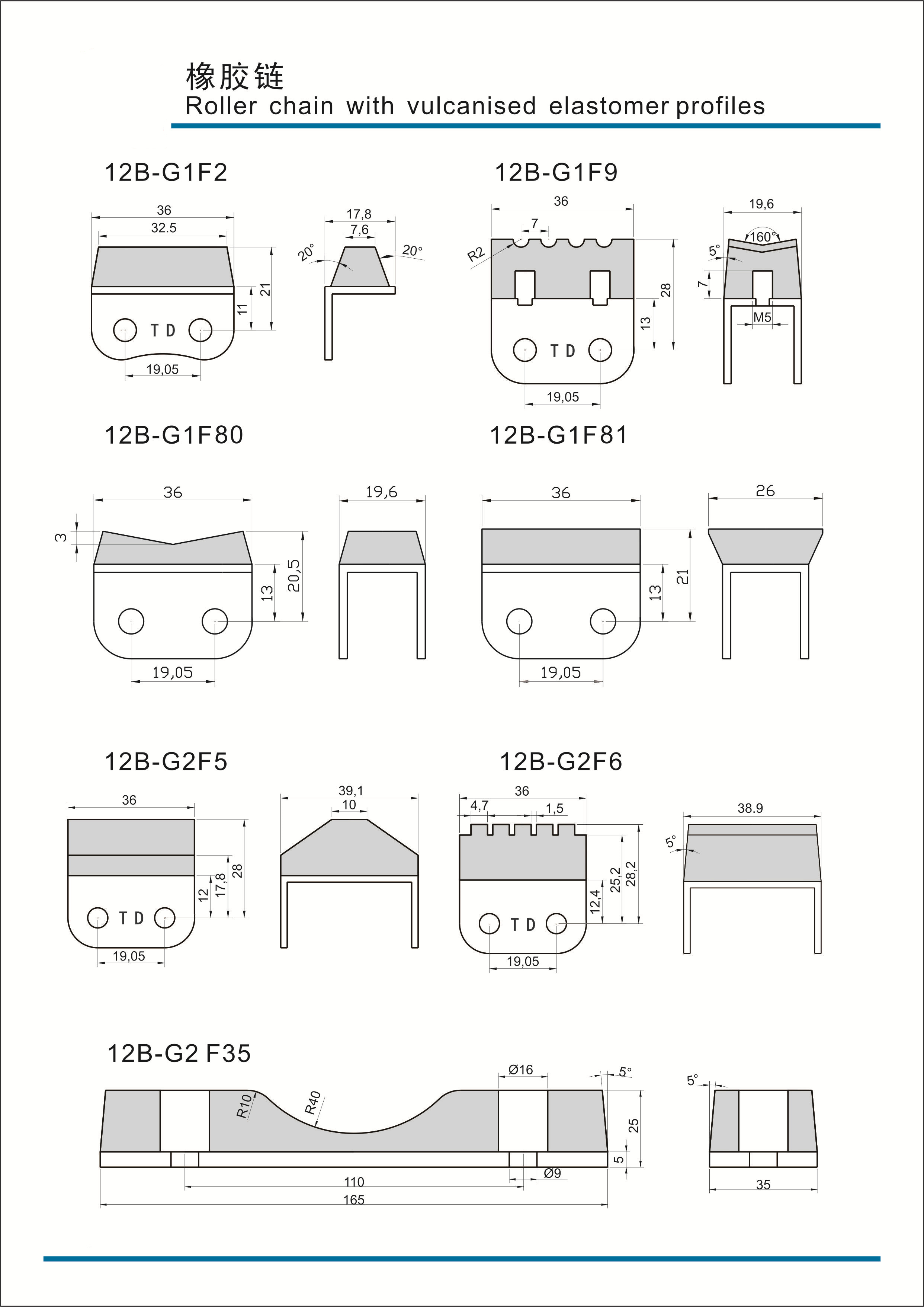 橡胶链
Roller chain with vulcanised elastomer profiles

12B-G1F2

36
32.5
21
11
T D
19,05
17,8
7,6
20°
20°

12B-G1F9

36
7
R2
28
13
T D
19,05
19,6
160°
5°
7
M5

12B-G1F80

36
3
20,5
13
19,05
19,6

12B-G1F81

36
21
13
19,05
26

12B-G2F5

36
28
17,8
12
T D
19,05
39,1
10

12B-G2F6

36
4,7
1,5
28,2
25,2
12,4
T D
19,05
38.9
5°

12B-G2 F35

Ø16
5°
R10
R40
25
5
Ø9
110
165
5°
35