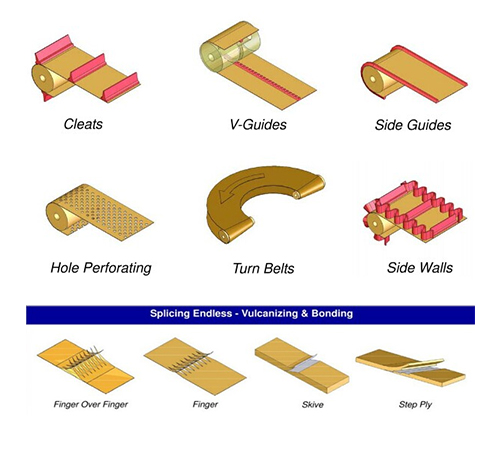 Cleats

V-Guides

Side Guides

Hole Perforating

Turn Belts

Side Walls

Splicing Endless - Vulcanizing & Bonding

Finger Over Finger

Finger

Skive

Step Ply